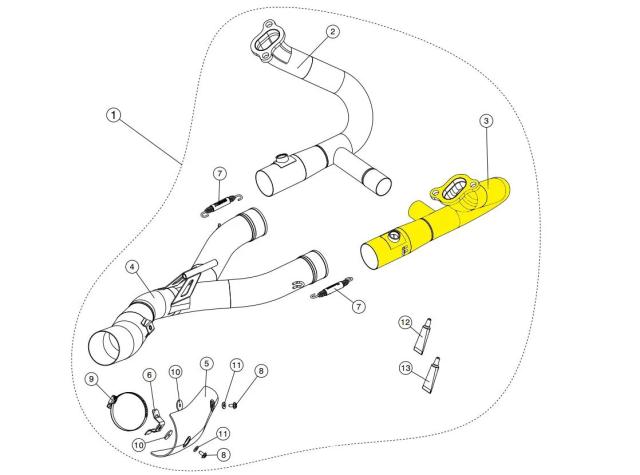 2
1
3
7
4
7
12
13
9
6
10
5
11
8
10
11
8